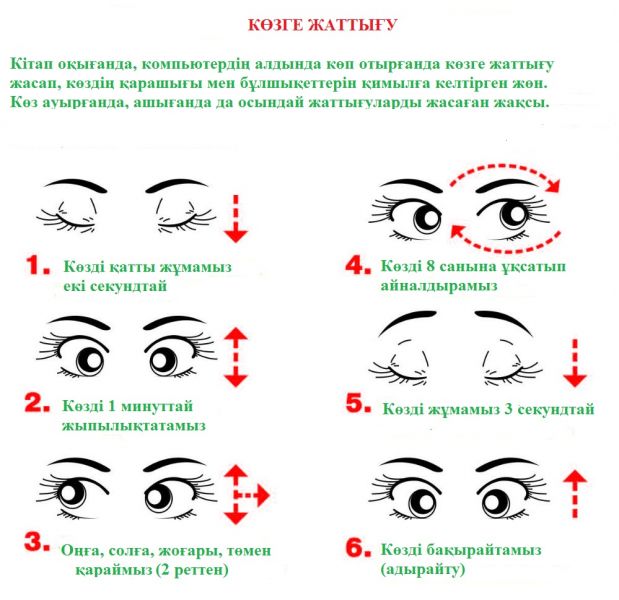 КӨЗГЕ ЖАТТЫҒУ

Кітап оқығанда, компьютердің алдында көп отырғанда көзге жаттығу жасап, көздің қарашығы мен бұлшықеттерін қимылға келтірген жөн. Көз ауырғанда, ашығанда да осындай жаттығуларды жасаған жақсы.

1. Көзді қатты жұмамыз екі секундтай

2. Көзді 1 минуттай жыпылықтатамыз

3. Оңға, солға, жоғары, төмен қараймыз (2 реттен)

4. Көзді 8 санына ұқсатып айналдырамыз

5. Көзді жұмамыз 3 секундтай

6. Көзді бақырайтамыз (адырайту)