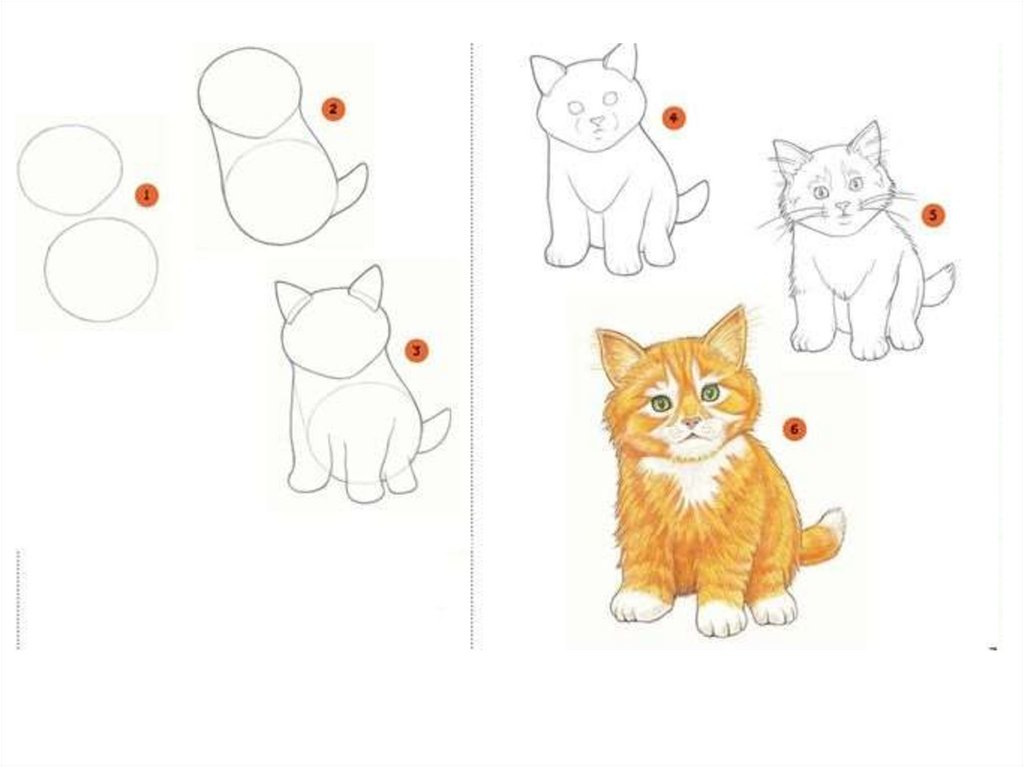 1

2

3

4

5

6