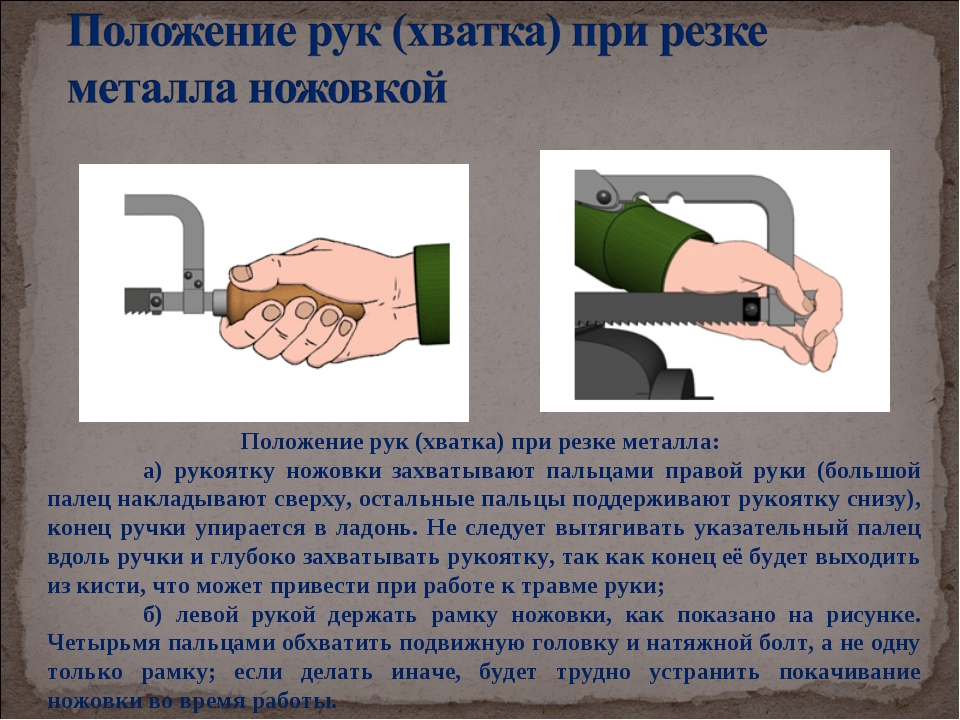 Положение рук (хватка) при резке металла ножовкой

Положение рук (хватка) при резке металла:

а) рукоятку ножовки захватывают пальцами правой руки (большой палец накладывают сверху, остальные пальцы поддерживают рукоятку снизу), конец ручки упирается в ладонь. Не следует вытягивать указательный палец вдоль ручки и глубоко захватывать рукоятку, так как конец её будет выходить из кисти, что может привести при работе к травме руки;

б) левой рукой держать рамку ножовки, как показано на рисунке. Четырьмя пальцами обхватить подвижную головку и натяжной болт, а не одну только рамку; если делать иначе, будет трудно устранить покачивание ножовки во время работы.