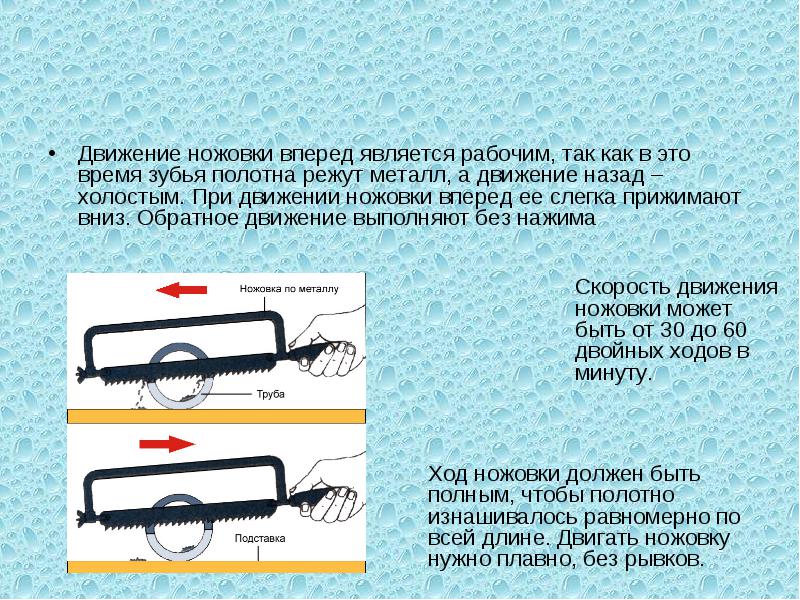 • Движение ножовки вперед является рабочим, так как в это время зубья полотна режут металл, а движение назад – холостым. При движении ножовки вперед ее слегка прижимают вниз. Обратное движение выполняют без нажима

Ножовка по металлу

Труба

Подставка

Скорость движения ножовки может быть от 30 до 60 двойных ходов в минуту.

Ход ножовки должен быть полным, чтобы полотно изнашивалось равномерно по всей длине. Двигать ножовку нужно плавно, без рывков.