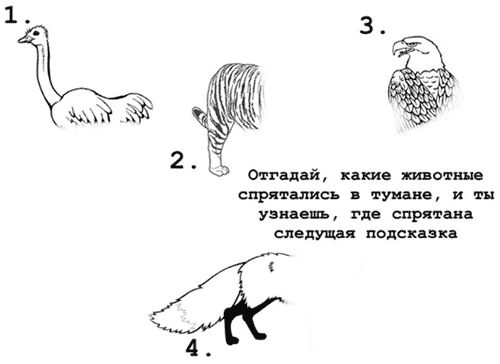 1.

3.

2.

Отгадай, какие животные спрятались в тумане, и ты узнаешь, где спрятана следущая подсказка

4.