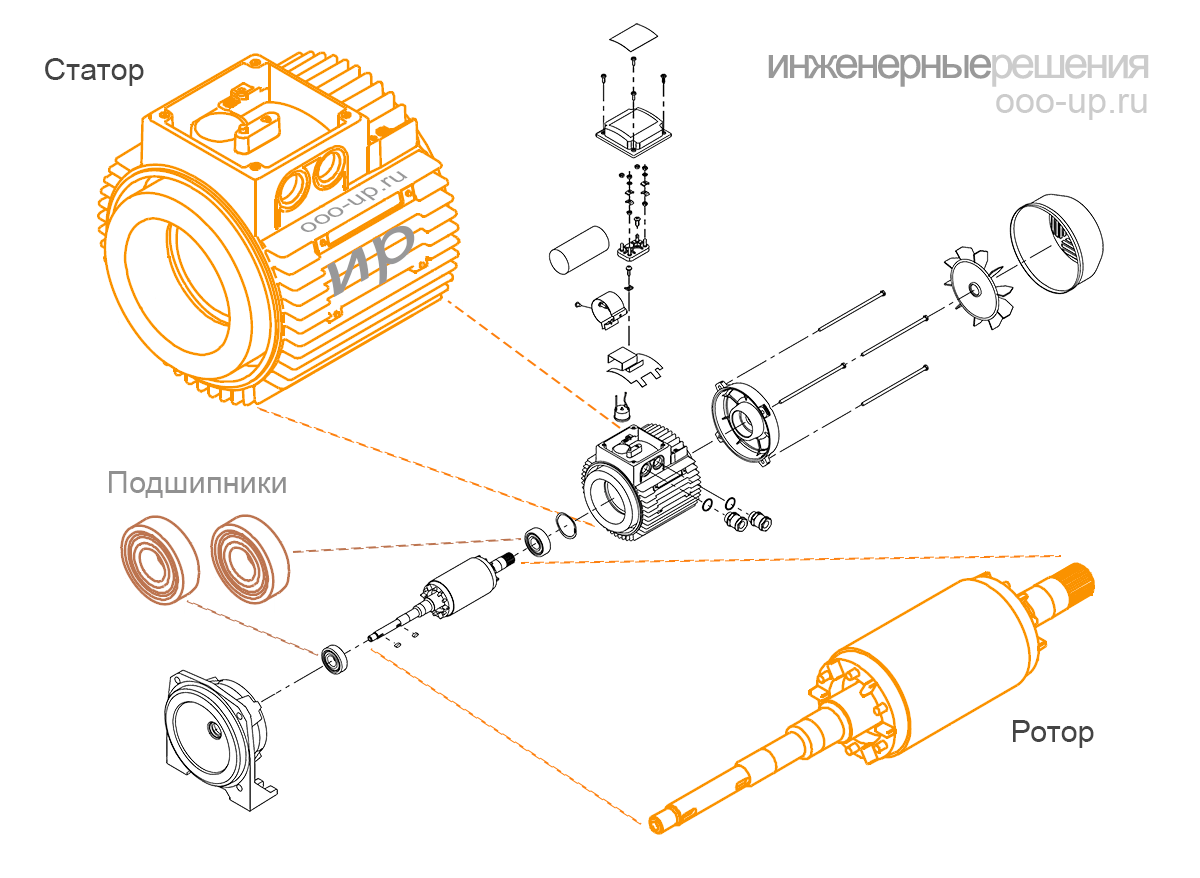 Статор

инженерныерешения
ooo-up.ru

ooo-up.ru
ир

Подшипники

Ротор