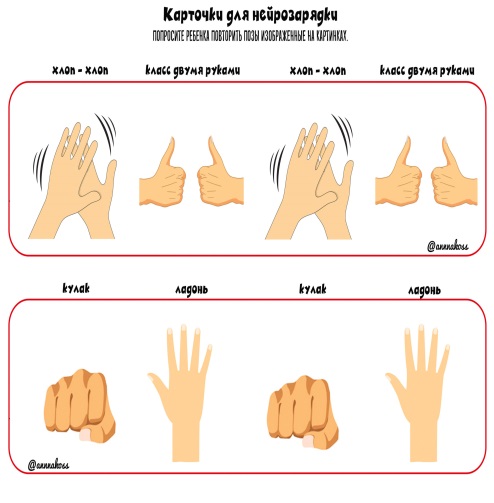 Карточки для нейрозарядки
ПОПРОСИТЕ РЕБЕНКА ПОВТОРИТЬ ПОЗЫ ИЗОБРАЖЕННЫЕ НА КАРТИНКАХ.

хлоп - хлоп

класс двумя руками

хлоп - хлоп

класс двумя руками

@annakoss

кулак

ладонь

кулак

ладонь

@annakoss