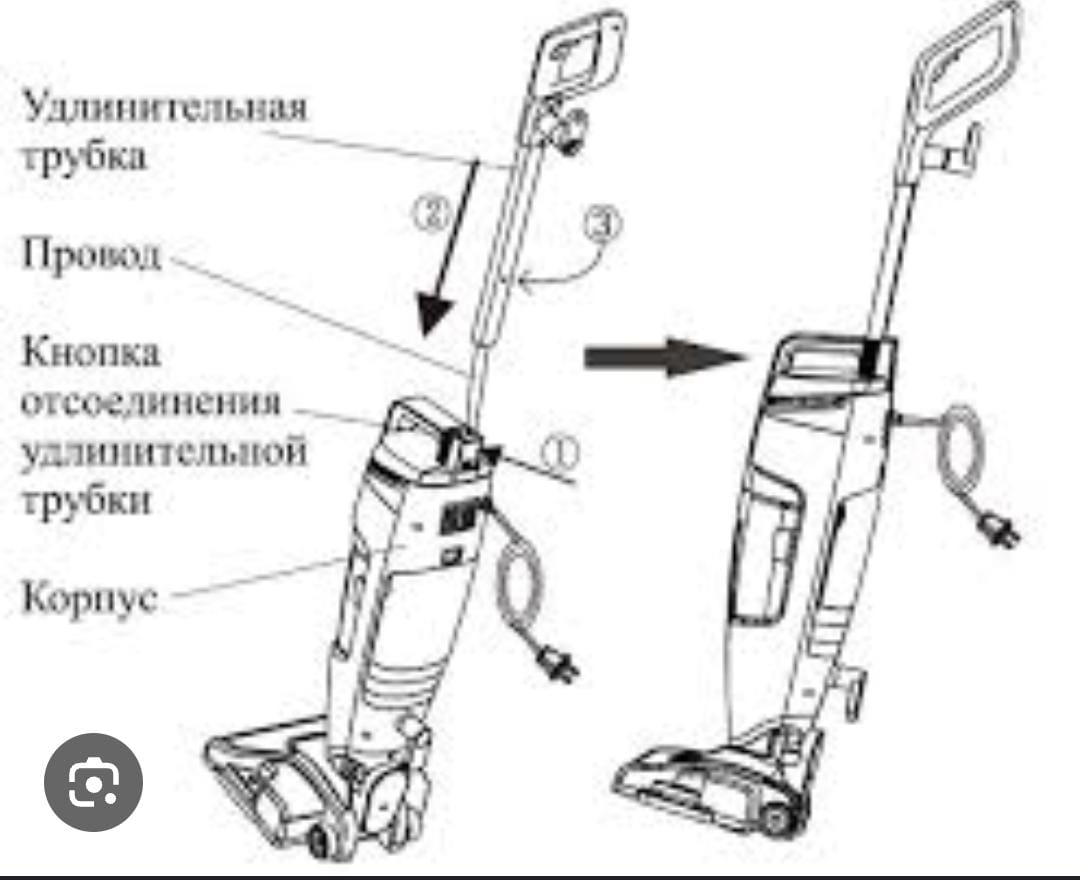 Удлинительная трубка

②

③

Провод

Кнопка отсоединения удлинительной трубки

①

Корпус