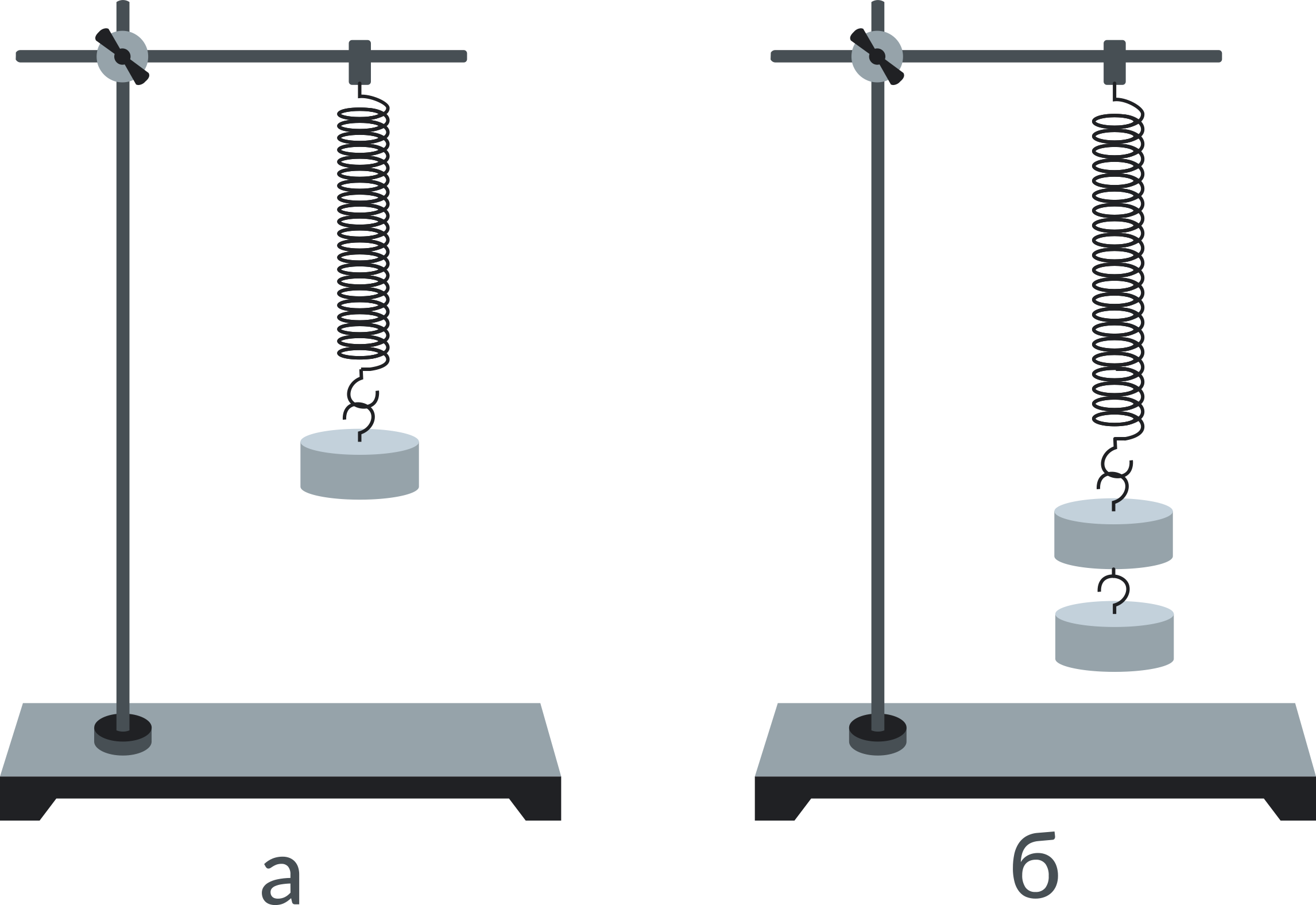 а

б