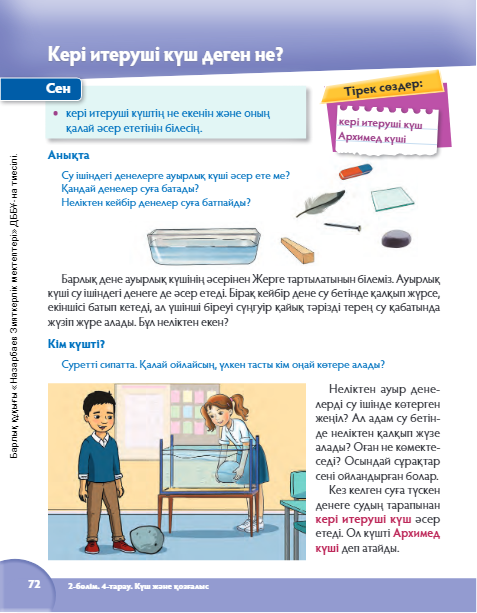 Барлық құқығы «Назарбаев Зияткерлік мектептері» ДББҰ-на тиесілі.

Кері итеруші күш деген не?

Сен

• кері итеруші күштің не екенін және оның қалай әсер ететінін білесің.

Тірек сөздер:
кері итеруші күш
Архимед күші

Анықта

Су ішіндегі денелерге ауырлық күші әсер ете ме?
Қандай денелер суға батады?
Неліктен кейбір денелер суға батпайды?

Барлық дене ауырлық күшінің әсерінен Жерге тартылатынын білеміз. Ауырлық күші су ішіндегі денеге де әсер етеді. Бірақ кейбір дене су бетінде қалқып жүрсе, екіншісі батып кетеді, ал үшінші біреуі сүңгуір қайық тәрізді терең су қабатында жүзіп жүре алады. Бұл неліктен екен?

Кім күшті?

Суретті сипатта. Қалай ойлайсың, үлкен тасты кім оңай көтере алады?

Неліктен ауыр денелерді су ішінде көтерген жеңіл? Ал адам су бетінде неліктен қалқып жүзе алады? Оған не көмектеседі? Осындай сұрақтар сені ойландырған болар.

Кез келген суға түскен денеге судың тарапынан кері итеруші күш әсер етеді. Ол күшті Архимед күші деп атайды.

72 2-бөлім. 4-тарау. Күш және қозғалыс