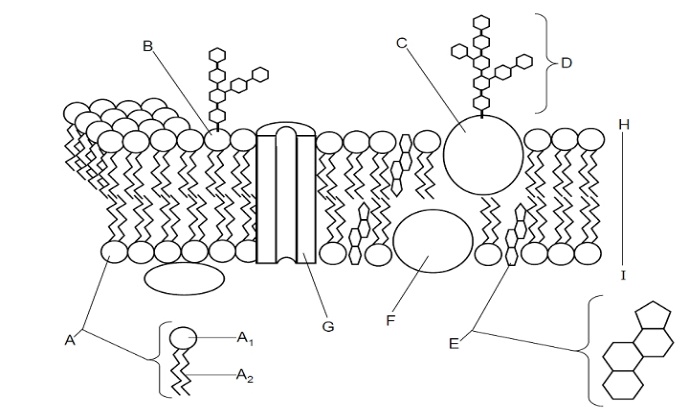 B
C
D
H
I
A
$A_1$
$A_2$
G
F
E