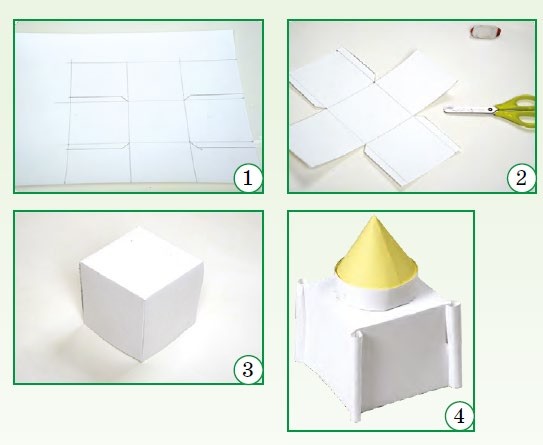 1

2

3

4