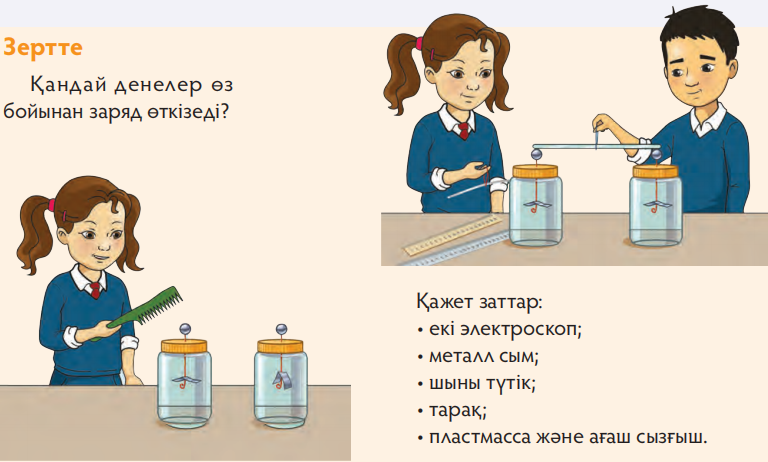 Зертте

Қандай денелер өз бойынан заряд өткізеді?

Қажет заттар:
• екі электроскоп;
• металл сым;
• шыны түтік;
• тарақ;
• пластмасса және ағаш сызғыш.