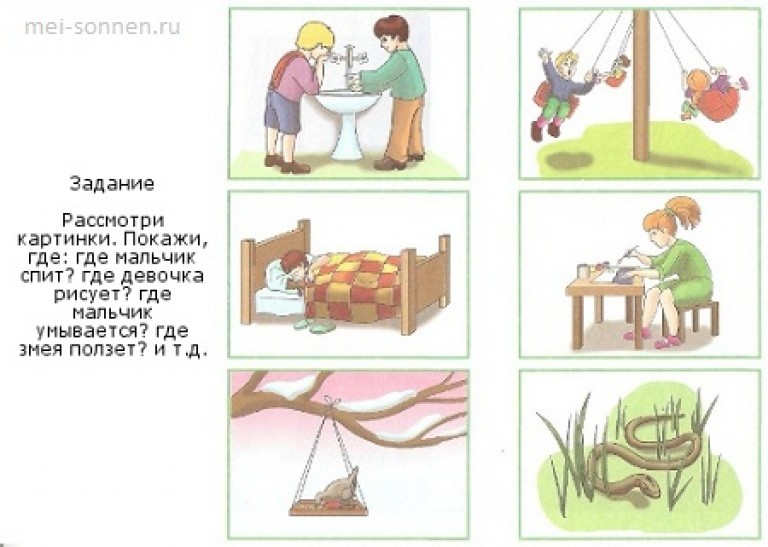 mei-sonnen.ru

Задание

Рассмотри картинки. Покажи, где: где мальчик спит? где девочка рисует? где мальчик умывается? где змея ползет? и т.д.