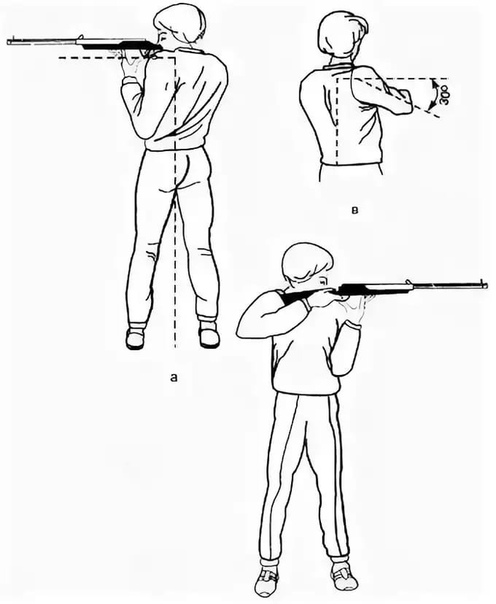 30°

в

а