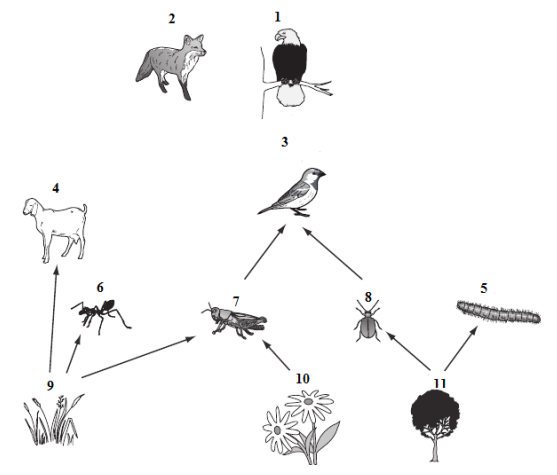 2
1
3
4
6
7
8
5
9
10
11