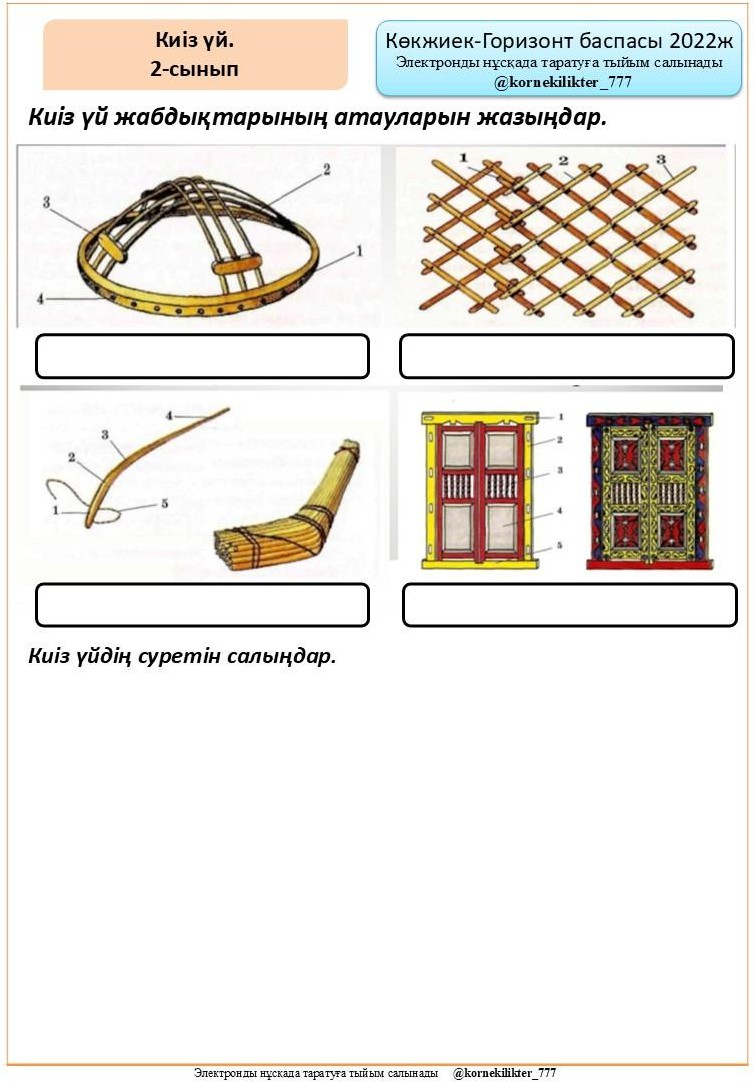 Киіз үй.
2-сынып

Көкжиек-Горизонт баспасы 2022ж
Электронды нұсқада таратуға тыйым салынады
@kornekilikter_777

Киіз үй жабдықтарының атауларын жазыңдар.

3
2
1
4

1
2
3

4
3
2
1
5

1
2
3
4
5

Киіз үйдің суретін салыңдар.

Электронды нұсқада таратуға тыйым салынады @kornekilikter_777