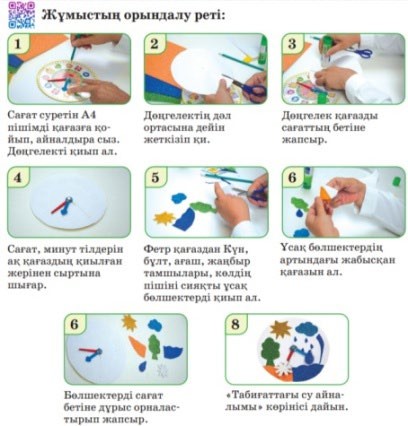 Жұмыстың орындалу реті:

1

Сағат суретін А4 пішімді қағазға қойып, айналдыра сыз. Дөңгелекті қиып ал.

2

Дөңгелектің дәл ортасына дейін жеткізіп қи.

3

Дөңгелек қағазды сағаттың бетіне жапсыр.

4

Сағат, минут тілдерін ақ қағаздың қиылған жерінен сыртына шығар.

5

Фетр қағаздан Күн, бұлт, ағаш, жаңбыр тамшылары, көлдің пішіні сияқты ұсақ бөлшектерді қиып ал.

6

Ұсақ бөлшектердің артындағы жабысқан қағазын ал.

6

Бөлшектерді сағат бетіне дұрыс орналастырып жапсыр.

8

«Табиғаттағы су айналымы» көрінісі дайын.