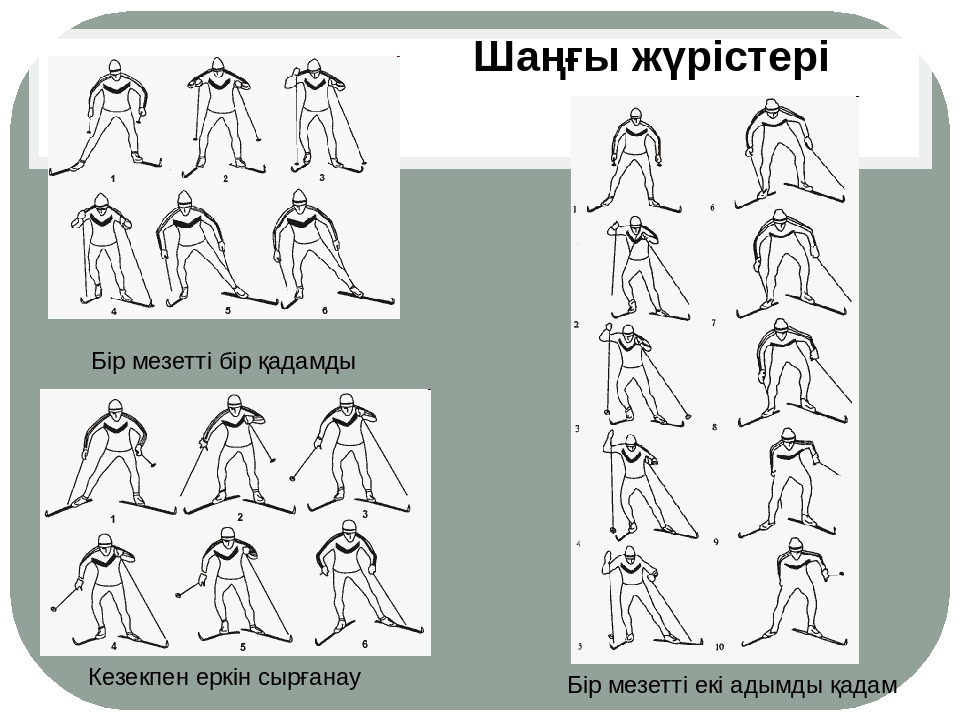 Шаңғы жүрістері

1 2 3
4 5 6

Бір мезетті бір қадамды

1 2 3
4 5 6

Кезекпен еркін сырғанау

1 6
2 7
3 8
4 9
5 10

Бір мезетті екі адымды қадам