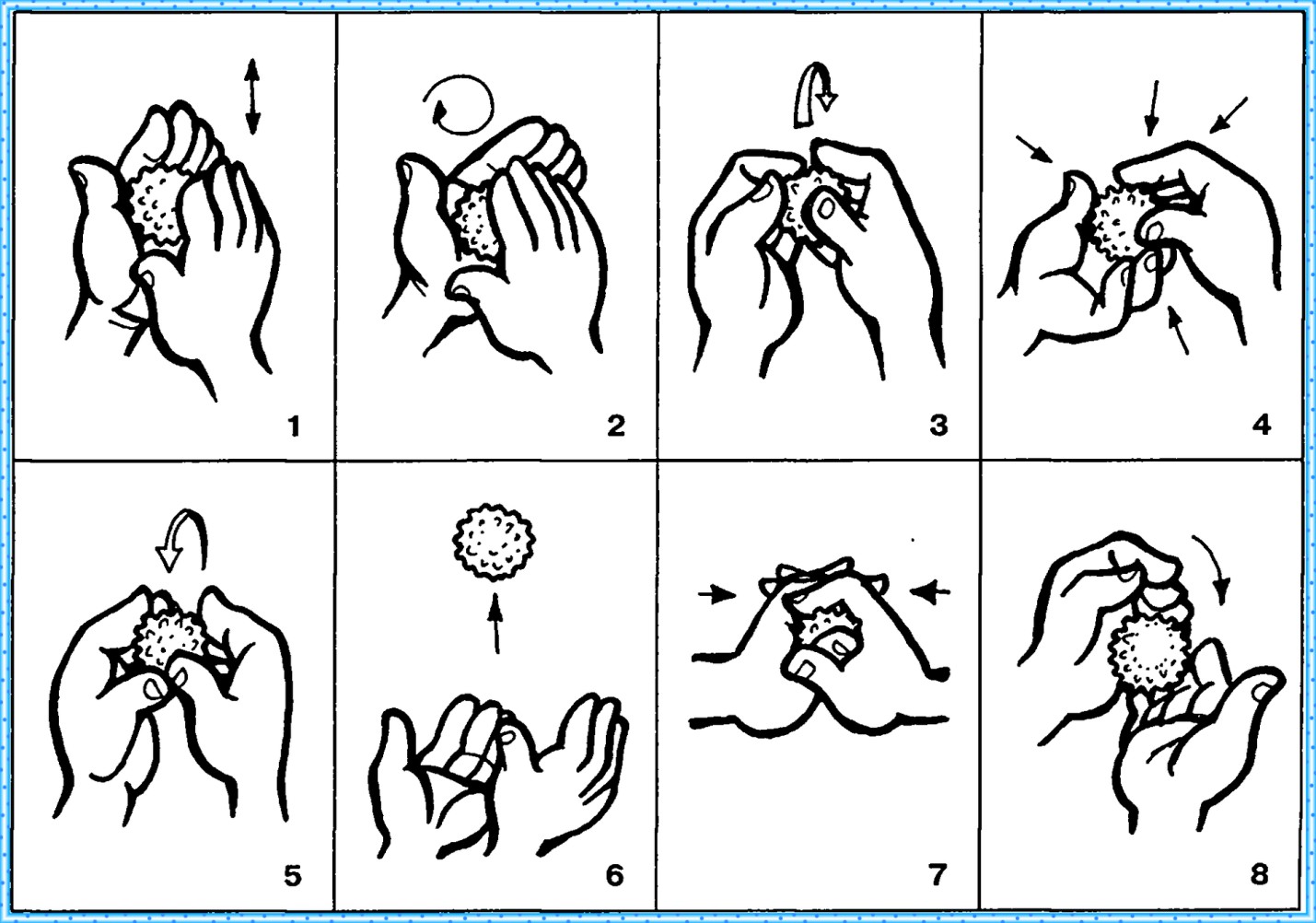 1
2
3
4
5
6
7
8