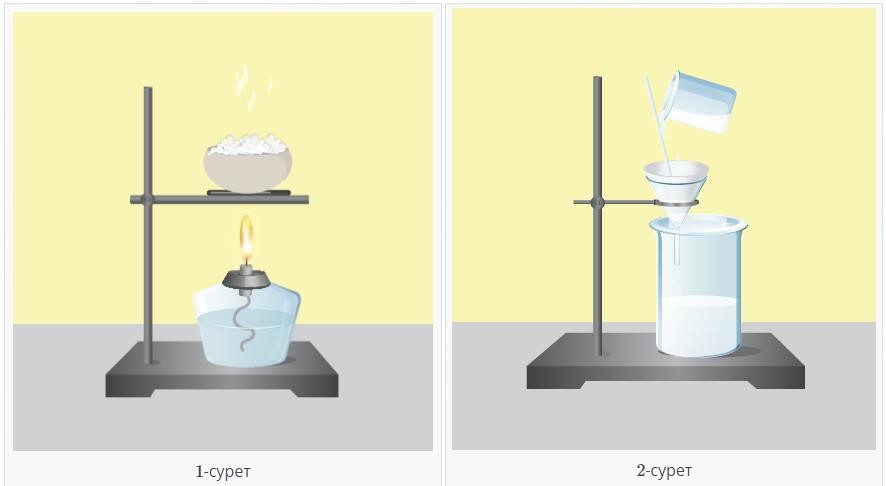 1-сурет

2-сурет