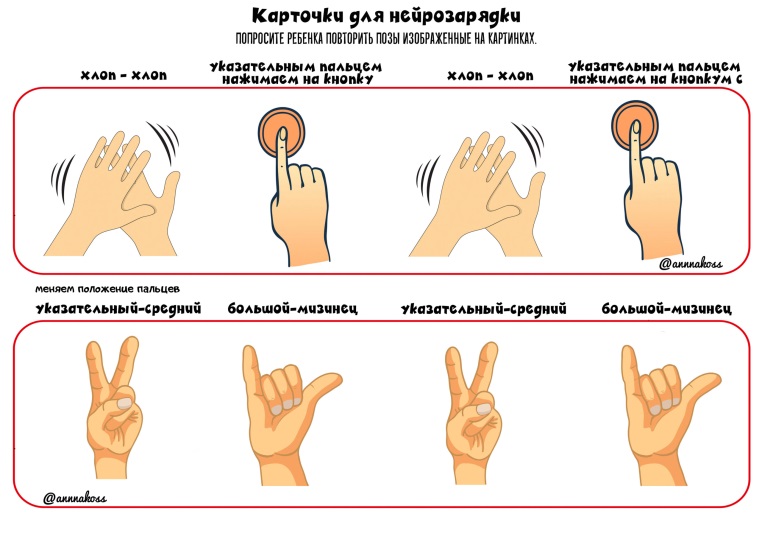 Карточки для нейрозарядки

ПОПРОСИТЕ РЕБЕНКА ПОВТОРИТЬ ПОЗЫ ИЗОБРАЖЕННЫЕ НА КАРТИНКАХ.

хлоп - хлоп

указательным пальцем нажимаем на кнопку

хлоп - хлоп

указательным пальцем нажимаем на кнопкум с

@annnakoss

меняем положение пальцев

указательный-средний

большой-мизинец

указательный-средний

большой-мизинец

@annnakoss