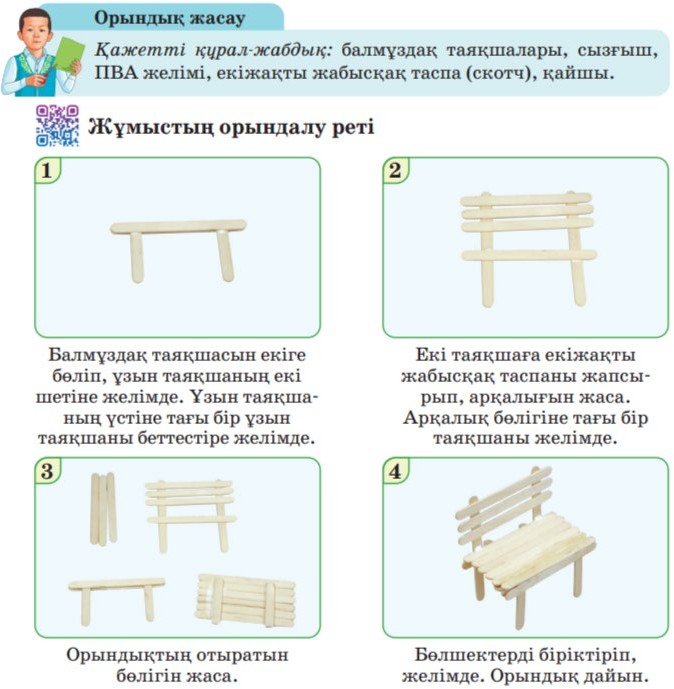 Орындық жасау

Қажетті құрал-жабдық: балмұздақ таяқшалары, сызғыш, ПВА желімі, екіжақты жабысқақ таспа (скотч), қайшы.

Жұмыстың орындалу реті

1

Балмұздақ таяқшасын екіге бөліп, ұзын таяқшаның екі шетіне желімде. Ұзын таяқшаның үстіне тағы бір ұзын таяқшаны беттестіре желімде.

2

Екі таяқшаға екіжақты жабысқақ таспаны жапсырып, арқалығын жаса. Арқалық бөлігіне тағы бір таяқшаны желімде.

3

Орындықтың отыратын бөлігін жаса.

4

Бөлшектерді біріктіріп, желімде. Орындық дайын.