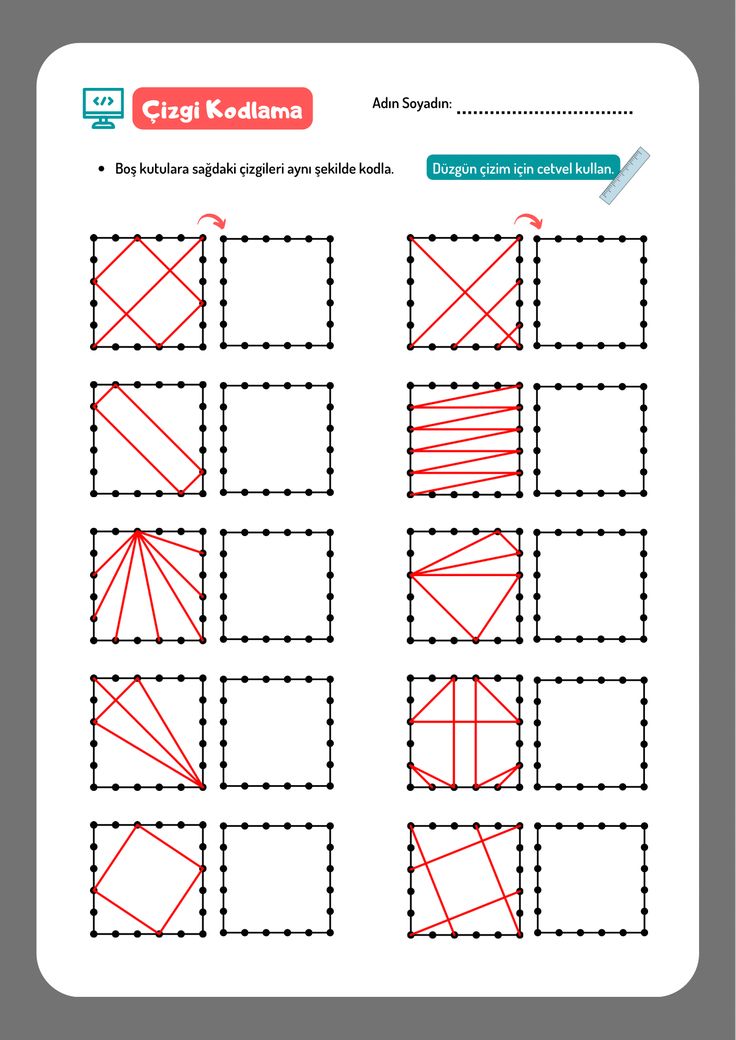 Çizgi Kodlama

Adın Soyadın: ..............................

• Boş kutulara sağdaki çizgileri aynı şekilde kodla.

Düzgün çizim için cetvel kullan.