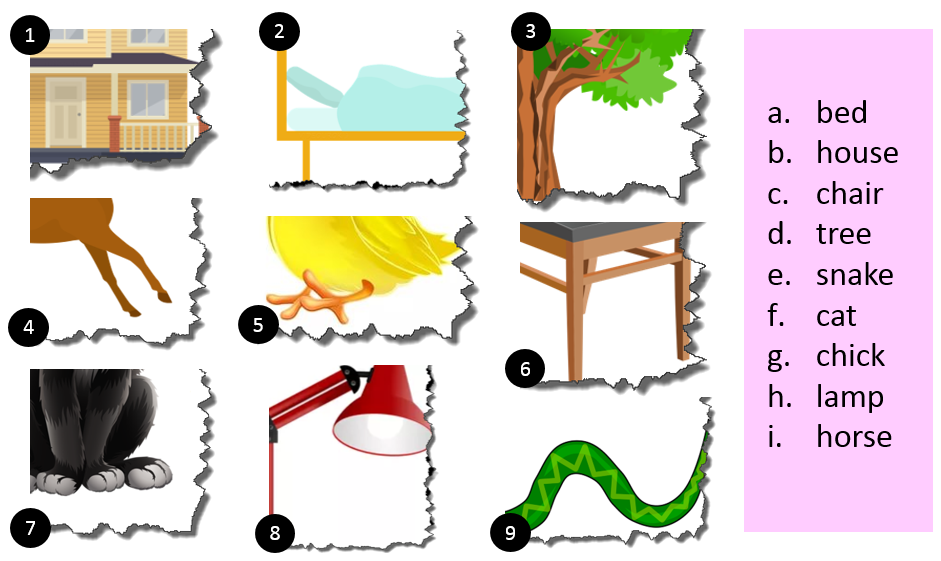 1
2
3
4
5
6
7
8
9

a. bed
b. house
c. chair
d. tree
e. snake
f. cat
g. chick
h. lamp
i. horse