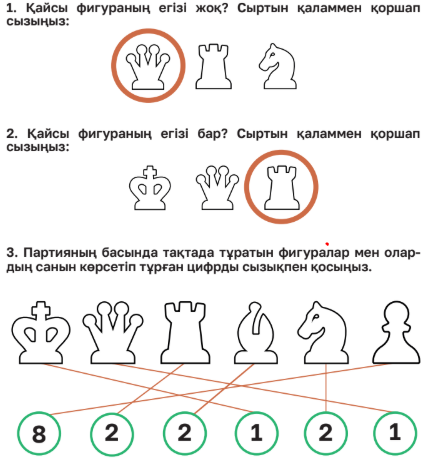 1. Қайсы фигураның егізі жоқ? Сыртын қаламмен қоршап сызыңыз:

2. Қайсы фигураның егізі бар? Сыртын қаламмен қоршап сызыңыз:

3. Партияның басында тақтада тұратын фигуралар мен олардың санын көрсетіп тұрған цифрды сызықпен қосыңыз.

8 2 2 1 2 1