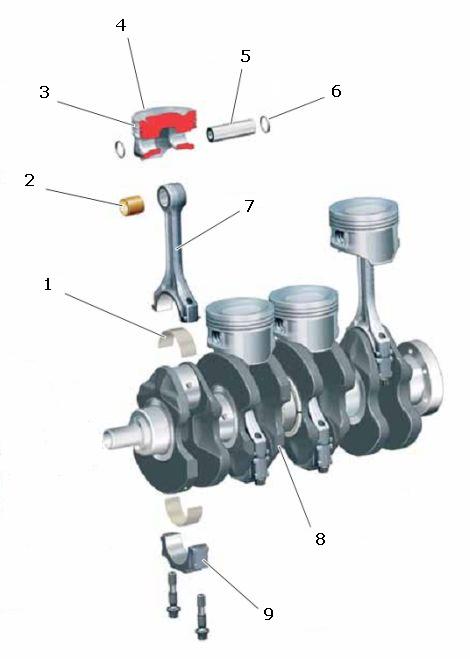 4
5
3
6
2
7
1
8
9