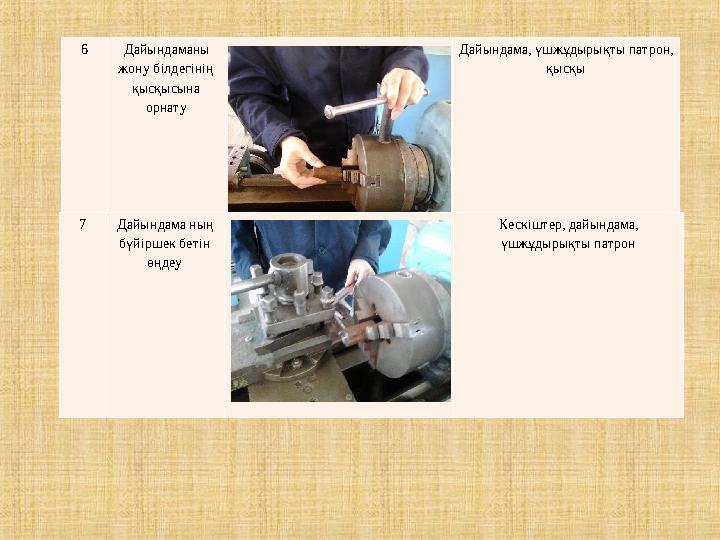 | 6 | Дайындаманы жону білдегінің қысқысына орнату | | Дайындама, үшжұдырықты патрон, қысқы |
|---|---|---|---|
| 7 | Дайындама ның бүйіршек бетін өңдеу | | Кескіштер, дайындама, үшжұдырықты патрон |