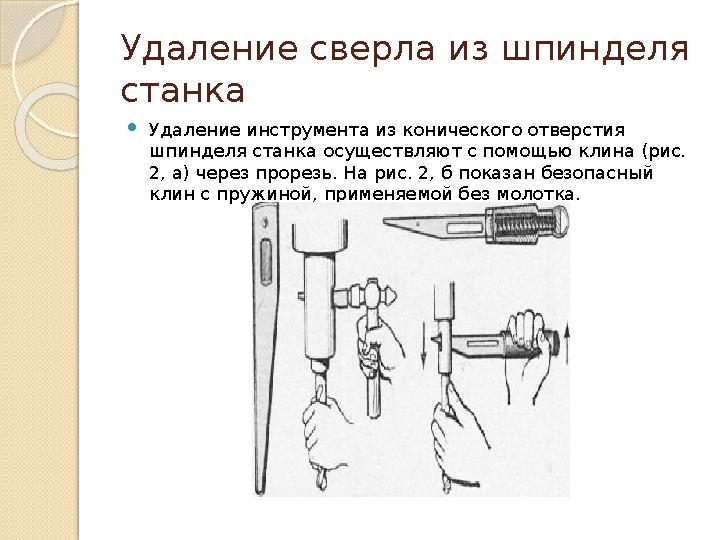 Удаление сверла из шпинделя станка

Удаление инструмента из конического отверстия шпинделя станка осуществляют с помощью клина (рис. 2, а) через прорезь. На рис. 2, б показан безопасный клин с пружиной, применяемой без молотка.