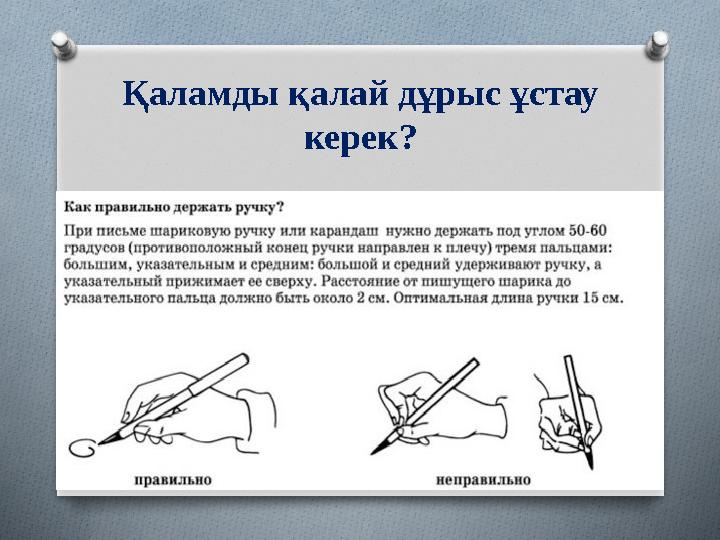 Қаламды қалай дұрыс ұстау керек?

Как правильно держать ручку?

При письме шариковую ручку или карандаш нужно держать под углом 50-60 градусов (противоположный конец ручки направлен к плечу) тремя пальцами: большим, указательным и средним: большой и средний удерживают ручку, а указательный прижимает ее сверху. Расстояние от пишущего шарика до указательного пальца должно быть около 2 см. Оптимальная длина ручки 15 см.

правильно

неправильно