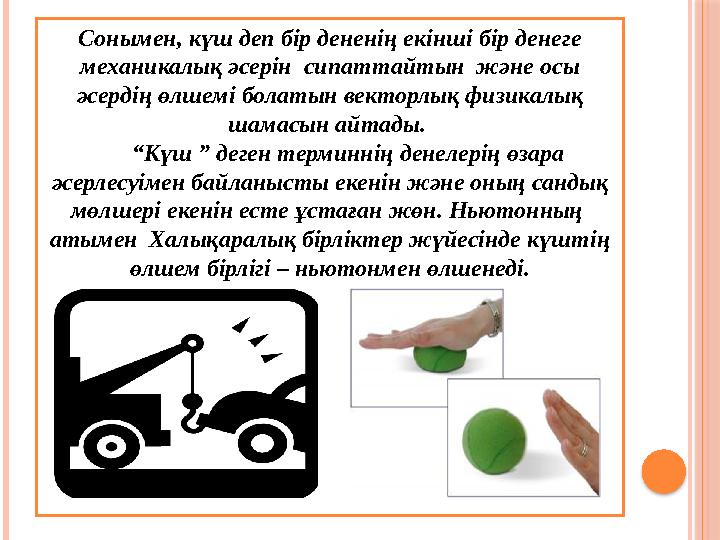 Сонымен, күш деп бір дененің екінші бір денеге механикалық әсерін сипаттайтын және осы әсердің өлшемі болатын векторлық физикалық шамасын айтады.

“Күш ” деген терминнің денелерің өзара әсерлесуімен байланысты екенін және оның сандық мөлшері екенін есте ұстаған жөн. Ньютонның атымен Халықаралық бірліктер жүйесінде күштің өлшем бірлігі – ньютонмен өлшенеді.