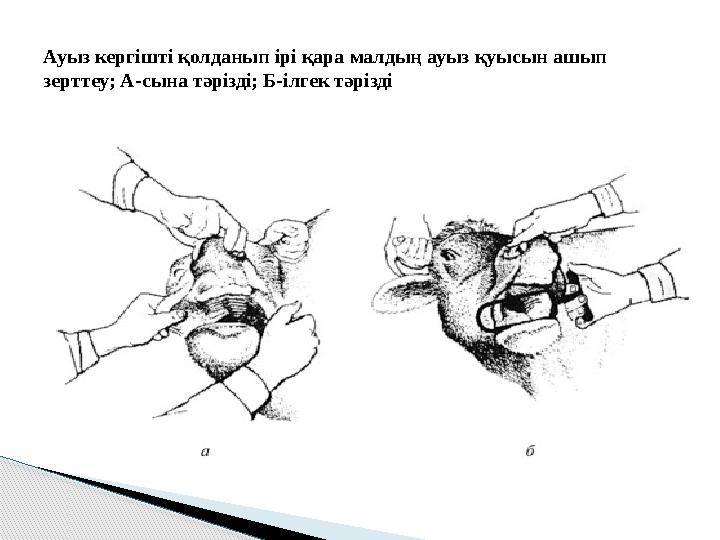 Ауыз кергішті қолданып ірі қара малдың ауыз қуысын ашып зерттеу; А-сына тәрізді; Б-ілгек тәрізді

а

б