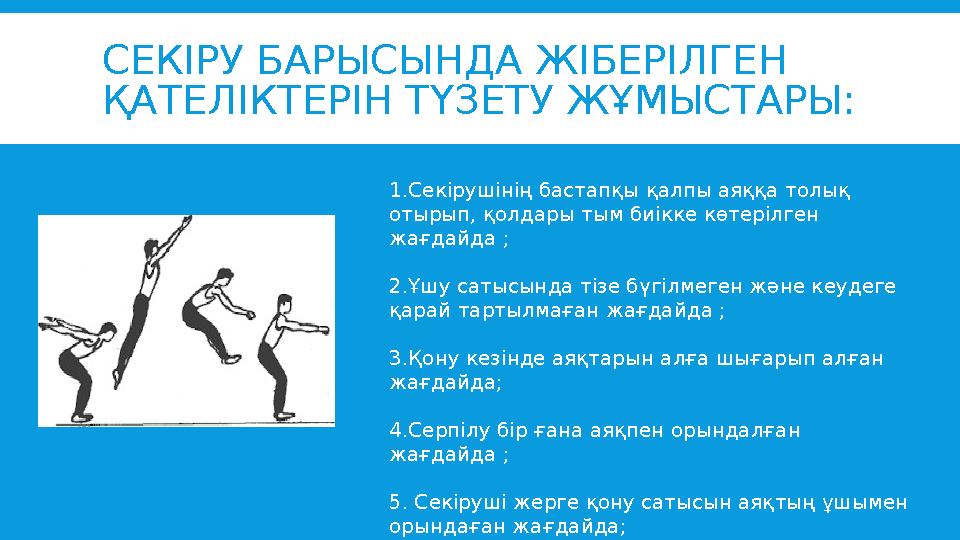 СЕКІРУ БАРЫСЫНДА ЖІБЕРІЛГЕН ҚАТЕЛІКТЕРІН ТҮЗЕТУ ЖҰМЫСТАРЫ:

1.Секірушінің бастапқы қалпы аяққа толық отырып, қолдары тым биікке көтерілген жағдайда ;

2.Ұшу сатысында тізе бүгілмеген және кеудеге қарай тартылмаған жағдайда ;

3.Қону кезінде аяқтарын алға шығарып алған жағдайда;

4.Серпілу бір ғана аяқпен орындалған жағдайда ;

5. Секіруші жерге қону сатысын аяқтың ұшымен орындаған жағдайда;