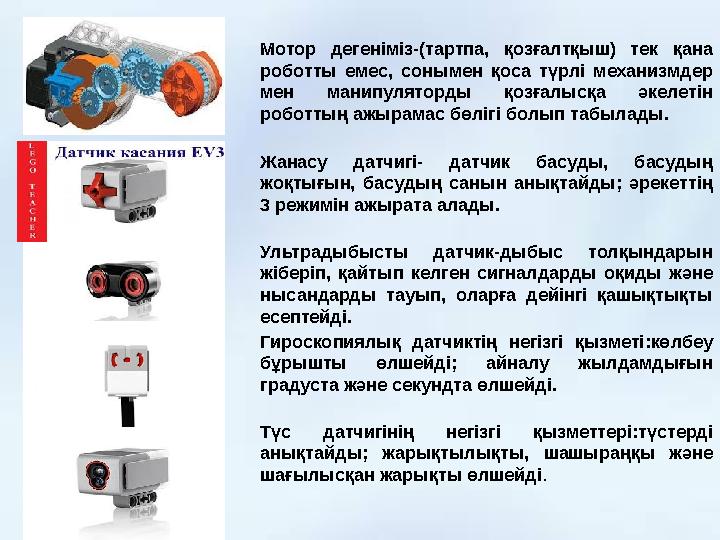 LEGO TEACHER

Датчик касания EV3

Мотор дегеніміз-(тартпа, қозғалтқыш) тек қана роботты емес, сонымен қоса түрлі механизмдер мен манипуляторды қозғалысқа әкелетін роботтың ажырамас бөлігі болып табылады.

Жанасу датчигі- датчик басуды, басудың жоқтығын, басудың санын анықтайды; әрекеттің 3 режимін ажырата алады.

Ультрадыбысты датчик-дыбыс толқындарын жіберіп, қайтып келген сигналдарды оқиды және нысандарды тауып, оларға дейінгі қашықтықты есептейді.

Гироскопиялық датчиктің негізгі қызметі:көлбеу бұрышты өлшейді; айналу жылдамдығын градуста және секундта өлшейді.

Түс датчигінің негізгі қызметтері:түстерді анықтайды; жарықтылықты, шашыраңқы және шағылысқан жарықты өлшейді.