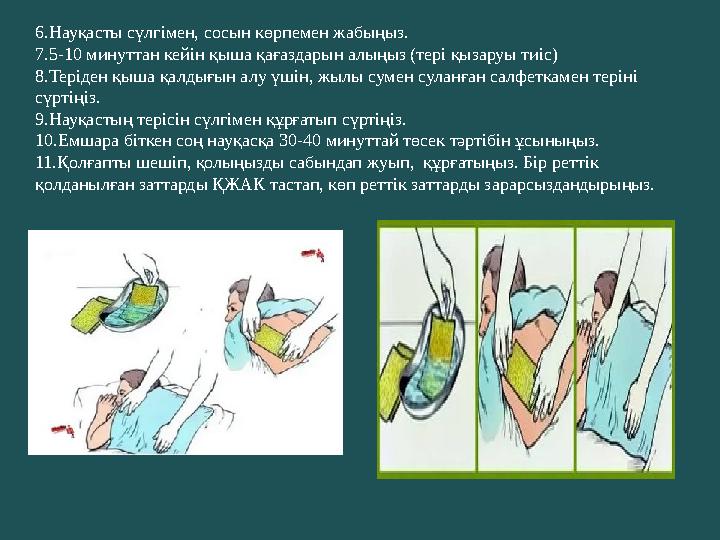 6.Науқасты сүлгімен, сосын көрпемен жабыңыз.
7.5-10 минуттан кейін қыша қағаздарын алыңыз (тері қызаруы тиіс)
8.Теріден қыша қалдығын алу үшін, жылы сумен суланған салфеткамен теріні сүртіңіз.
9.Науқастың терісін сүлгімен құрғатып сүртіңіз.
10.Емшара біткен соң науқасқа 30-40 минуттай төсек тәртібін ұсыныңыз.
11.Қолғапты шешіп, қолыңызды сабындап жуып, құрғатыңыз. Бір реттік қолданылған заттарды ҚЖАК тастап, көп реттік заттарды зарарсыздандырыңыз.