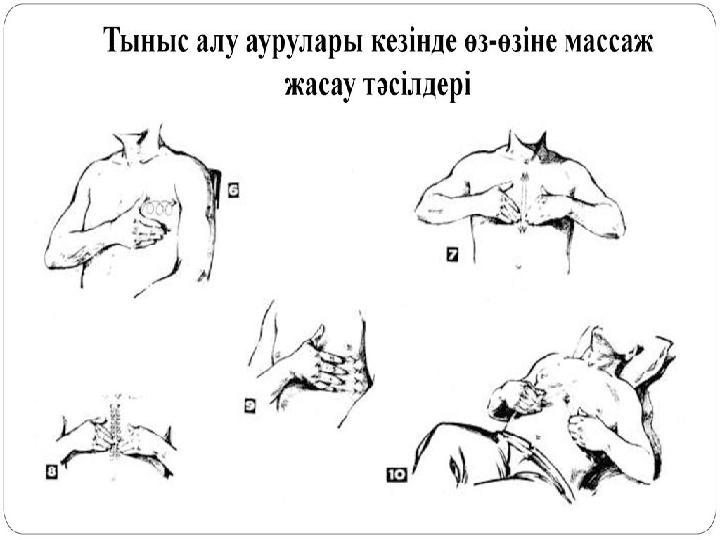 Тыныс алу аурулары кезінде өз-өзіне массаж жасау тәсілдері

6

7

9

8

10