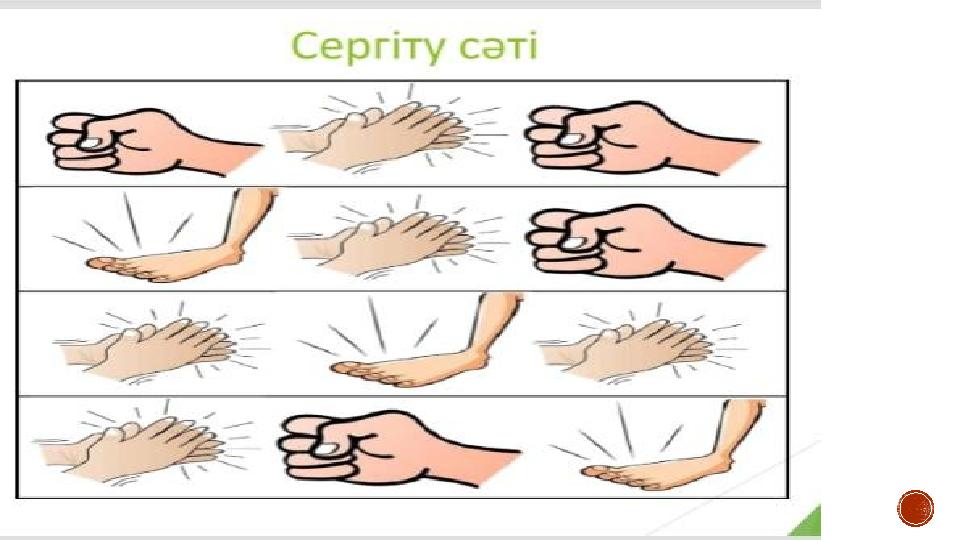 Сергіту сәті