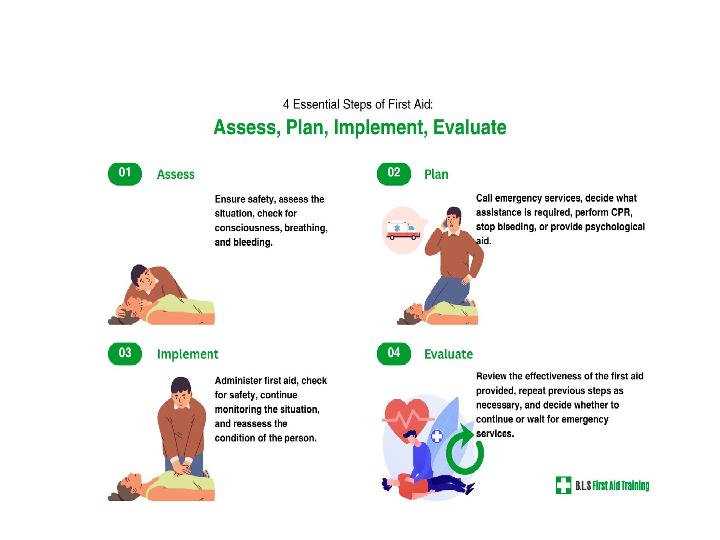 4 Essential Steps of First Aid:

Assess, Plan, Implement, Evaluate

01 Assess

Ensure safety, assess the situation, check for consciousness, breathing, and bleeding.

02 Plan

Call emergency services, decide what assistance is required, perform CPR, stop bleeding, or provide psychological aid.

03 Implement

Administer first aid, check for safety, continue monitoring the situation, and reassess the condition of the person.

04 Evaluate

Review the effectiveness of the first aid provided, repeat previous steps as necessary, and decide whether to continue or wait for emergency services.

B.L.S First Aid Training