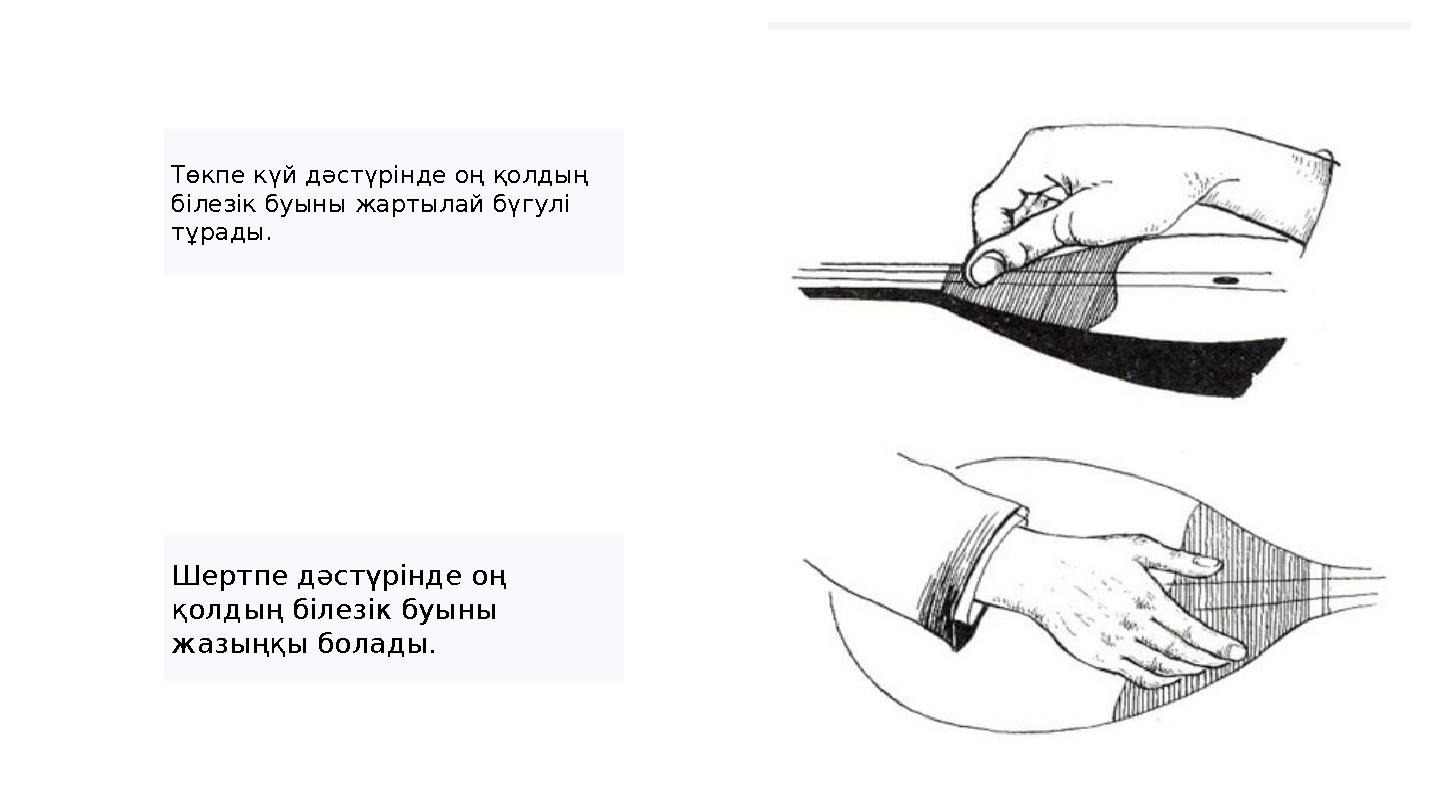 Төкпе күй дәстүрінде оң қолдың білезік буыны жартылай бүгулі тұрады.

Шертпе дәстүрінде оң қолдың білезік буыны жазыңқы болады.