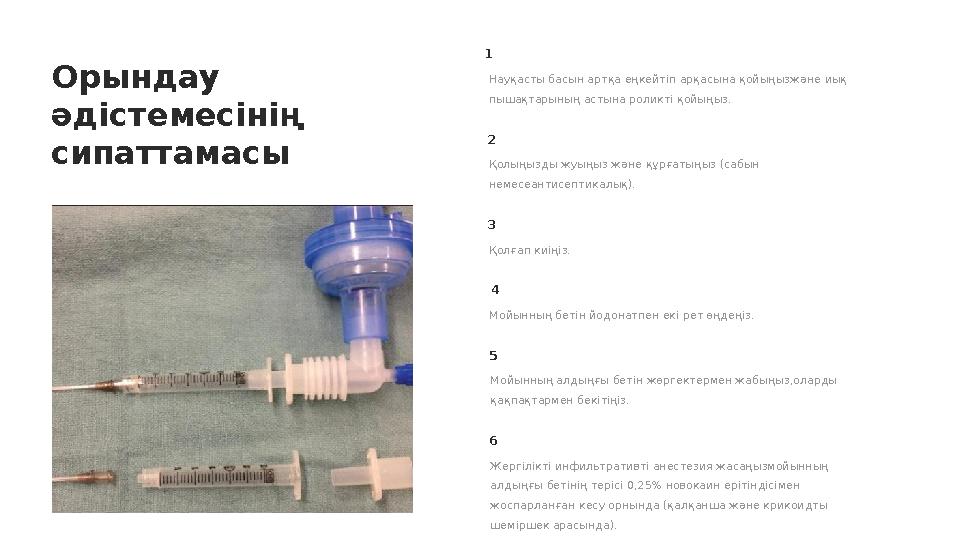 Орындау әдістемесінің сипаттамасы

1

Науқасты басын артқа еңкейтіп арқасына қойыңызжәне иық пышақтарының астына роликті қойыңыз.

2

Қолыңызды жуыңыз және құрғатыңыз (сабын немесеантисептикалық).

3

Қолғап киіңіз.

4

Мойынның бетін йодонатпен екі рет өңдеңіз.

5

Мойынның алдыңғы бетін жөргектермен жабыңыз,оларды қақпақтармен бекітіңіз.

6

Жергілікті инфильтративті анестезия жасаңызмойынның алдыңғы бетінің терісі 0,25% новокаин ерітіндісімен жоспарланған кесу орнында (қалқанша және крикоидты шеміршек арасында).