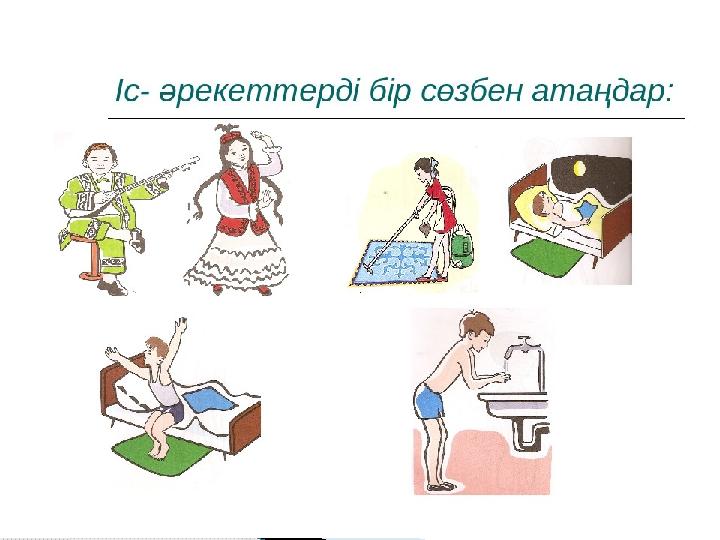 Іс- әрекеттерді бір сөзбен атаңдар: