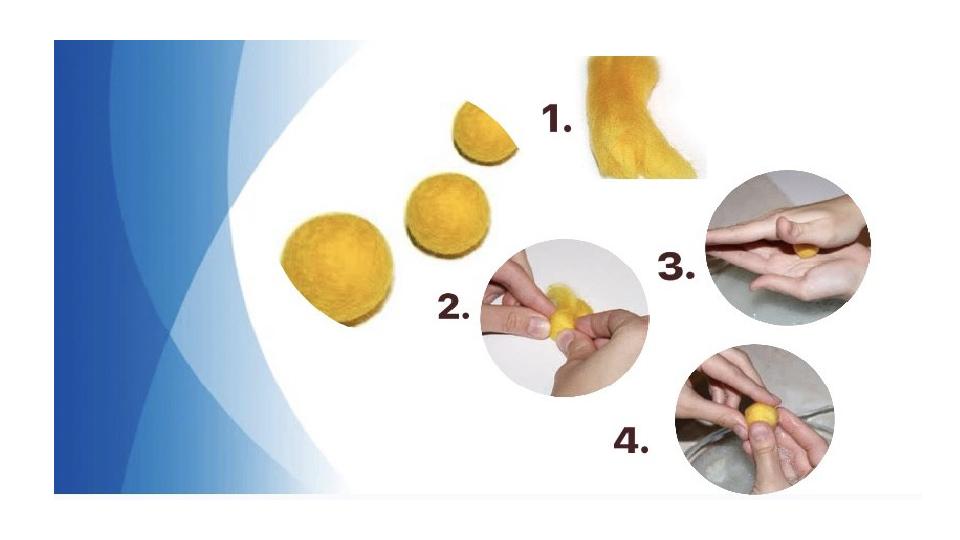 1.

2.

3.

4.