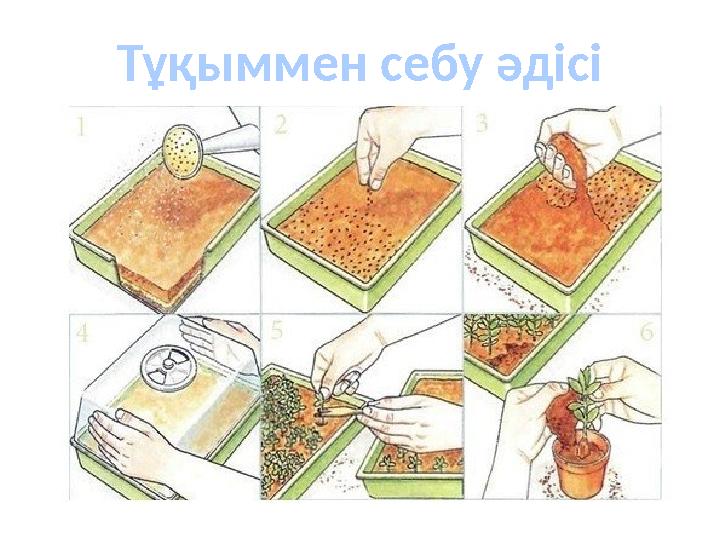 Тұқыммен себу әдісі

1

2

3

4

5

6