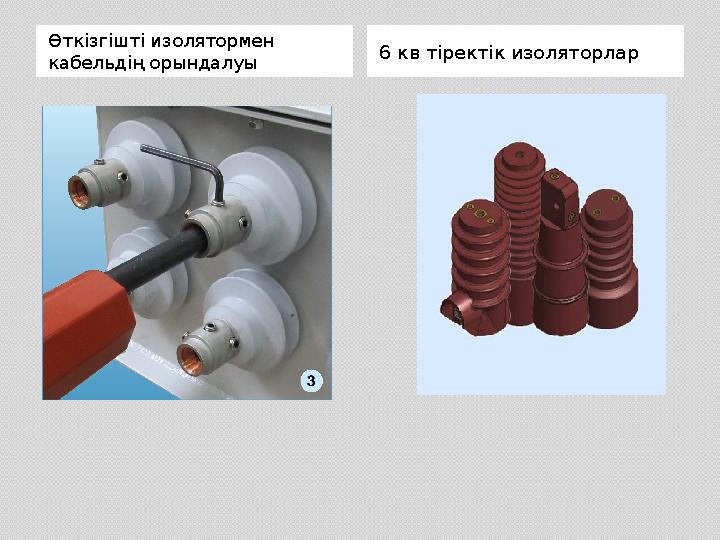 Өткізгішті изолятормен кабельдің орындалуы

6 кв тіректік изоляторлар

3